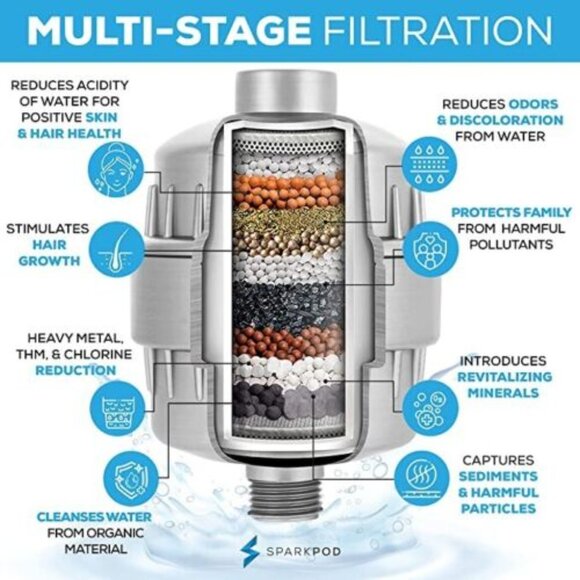 MULTI-STAGE FILTRATION

REDUCES ACIDITY OF WATER FOR POSITIVE SKIN & HAIR HEALTH

STIMULATES HAIR GROWTH

HEAVY METAL, THM, & CHLORINE REDUCTION

CLEANSES WATER FROM ORGANIC MATERIAL

REDUCES ODORS & DISCOLORATION FROM WATER

PROTECTS FAMILY FROM HARMFUL POLLUTANTS

INTRODUCES REVITALIZING MINERALS

CAPTURES SEDIMENTS & HARMFUL PARTICLES

SPARKPOD